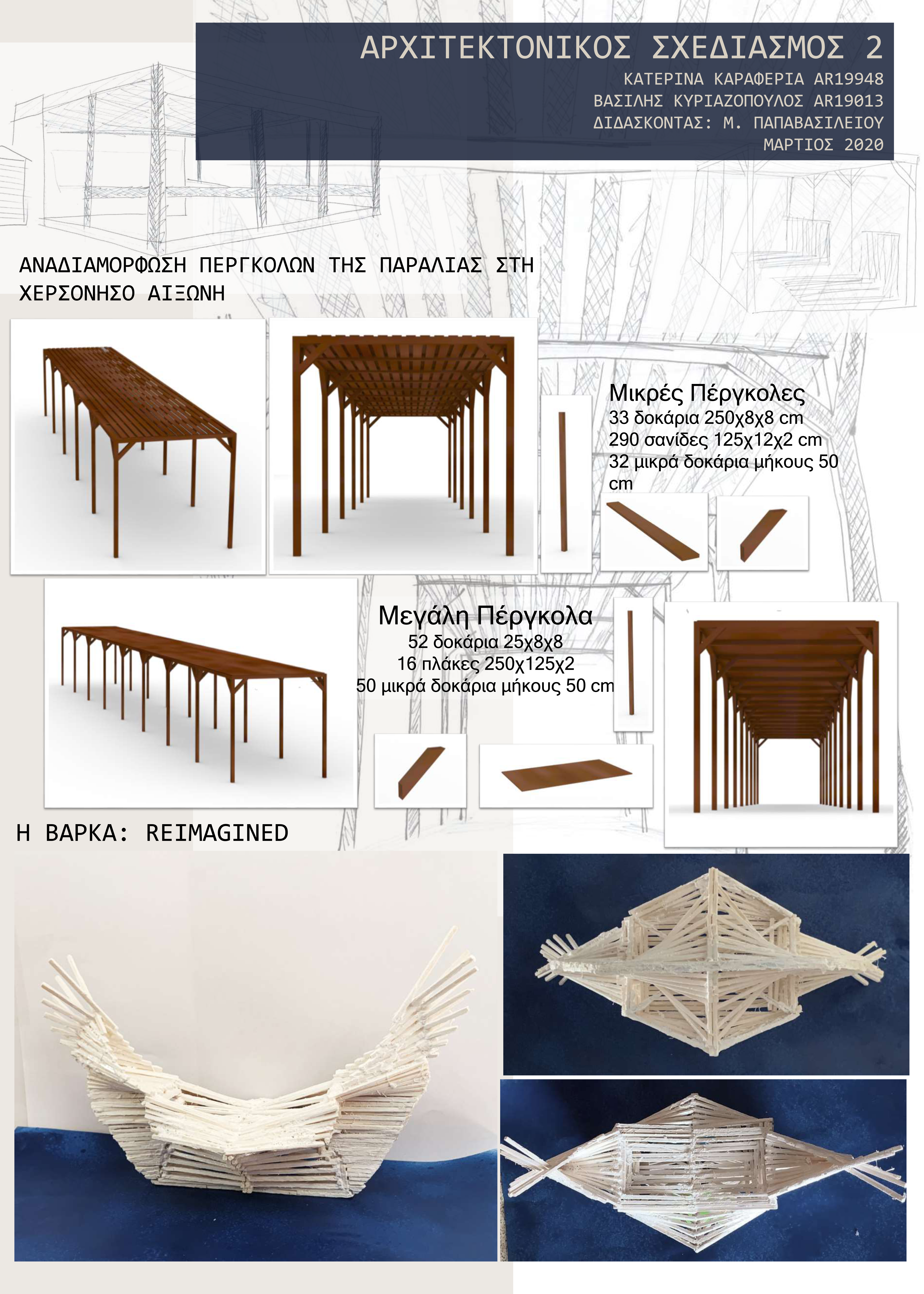 ΑΡΧΙΤΕΚΤΟΝΙΚΟΣ ΣΧΕΔΙΑΣΜΟΣ 2
ΚΑΤΕΡΙΝΑ ΚΑΡΑΦΕΡΙΑ AR19948
ΒΑΣΙΛΗΣ ΚΥΡΙΑΖΟΠΟΥΛΟΣ AR19013
ΔΙΔΑΣΚΟΝΤΑΣ: Μ. ΠΑΠΑΒΑΣΙΛΕΙΟΥ
ΜΑΡΤΙΟΣ 2020

ΑΝΑΔΙΑΜΟΡΦΩΣΗ ΠΕΡΓΚΟΛΩΝ ΤΗΣ ΠΑΡΑΛΙΑΣ ΣΤΗ ΧΕΡΣΟΝΗΣΟ ΑΙΞΩΝΗ

Μικρές Πέργκολες
33 δοκάρια 250χ8χ8 cm
290 σανίδες 125χ12χ2 cm
32 μικρά δοκάρια μήκους 50 cm

Μεγάλη Πέργκολα
52 δοκάρια 25χ8χ8
16 πλάκες 250χ125χ2
50 μικρά δοκάρια μήκους 50 cm

Η ΒΑΡΚΑ: REIMAGINED